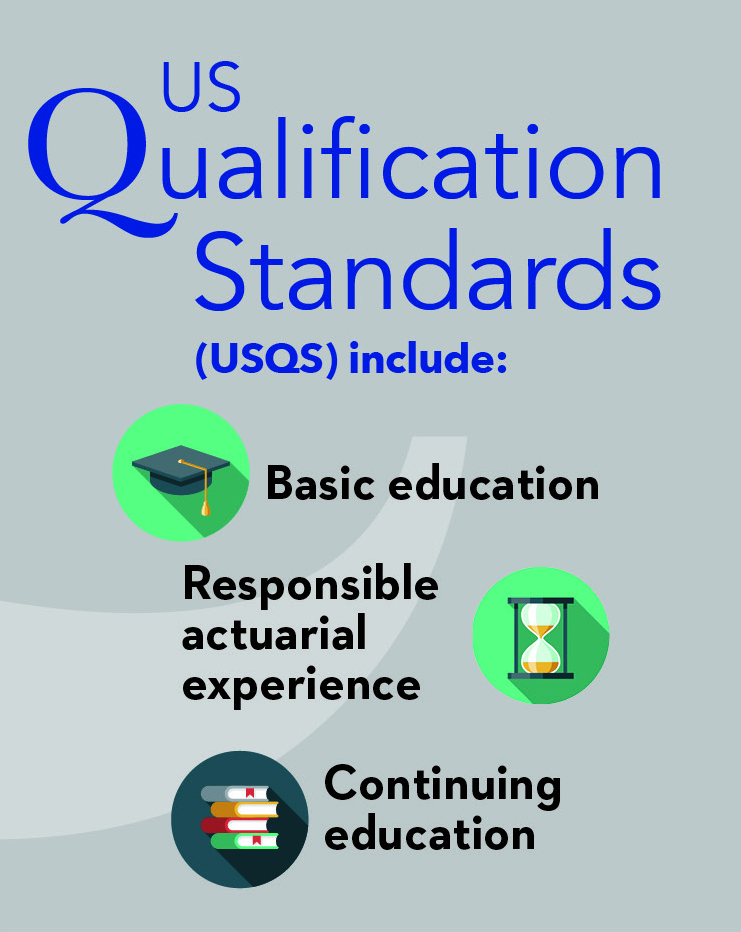 US
Qualification
Standards
(USQS) include:

Basic education

Responsible actuarial experience

Continuing education